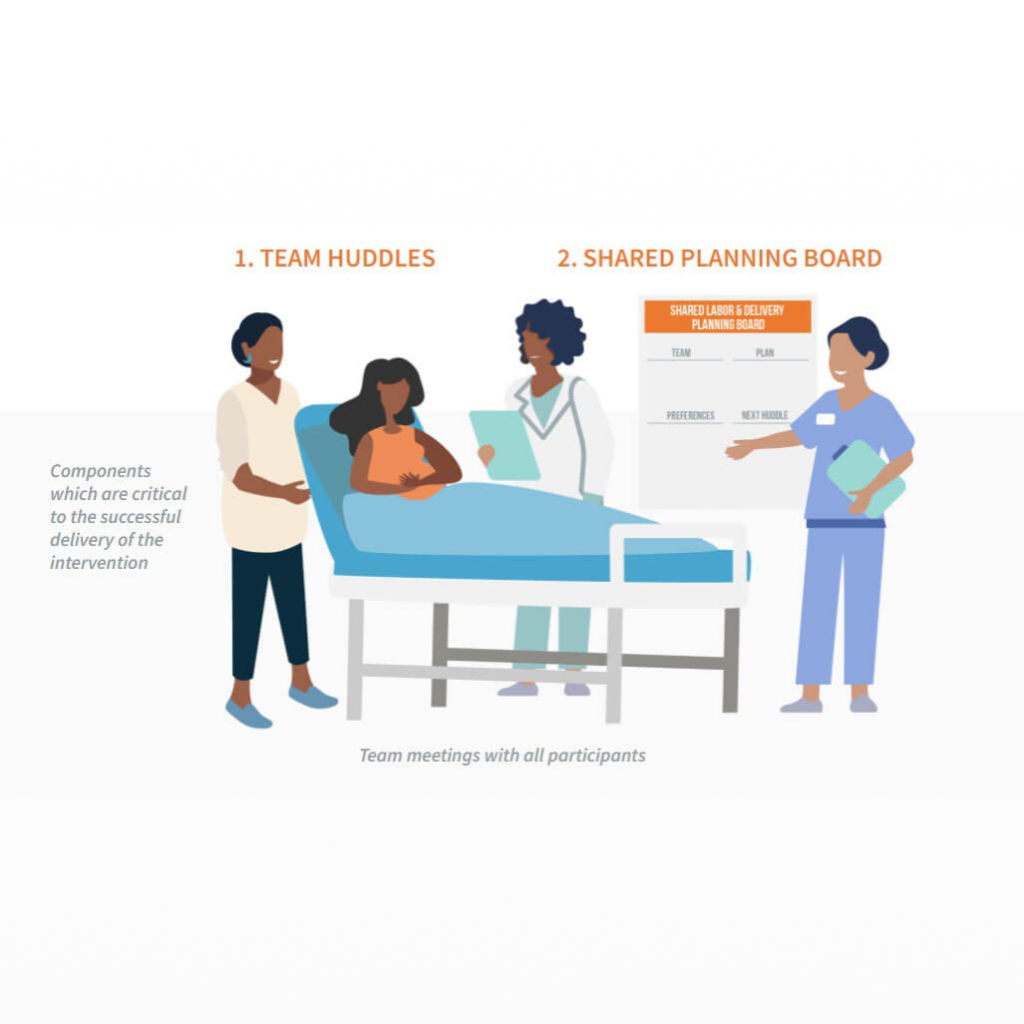 1. TEAM HUDDLES

2. SHARED PLANNING BOARD

SHARED LABOR & DELIVERY PLANNING BOARD

TEAM

PLAN

PREFERENCES

NEXT HUDDLE

Components which are critical to the successful delivery of the intervention

Team meetings with all participants